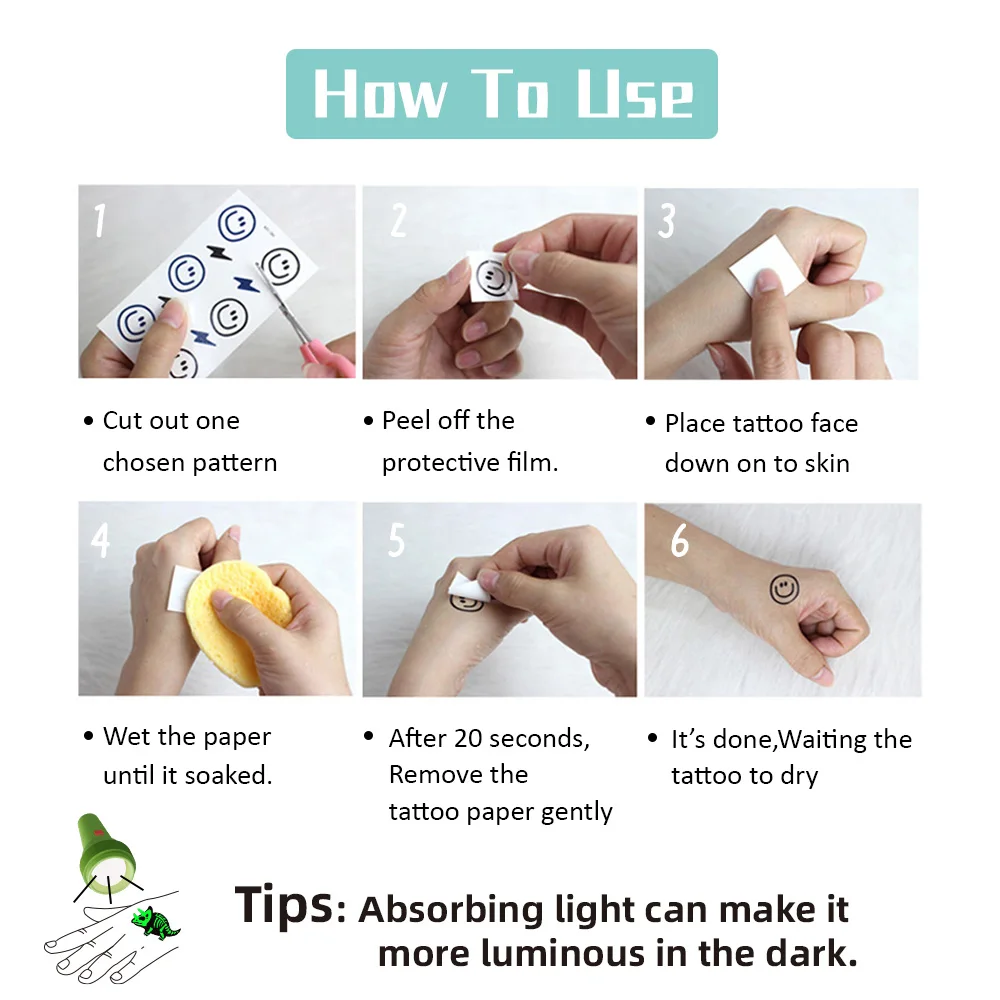 How To Use

1

• Cut out one chosen pattern

2

• Peel off the protective film.

3

• Place tattoo face down on to skin

4

• Wet the paper until it soaked.

5

• After 20 seconds, Remove the tattoo paper gently

6

• It's done,Waiting the tattoo to dry

Tips: Absorbing light can make it more luminous in the dark.